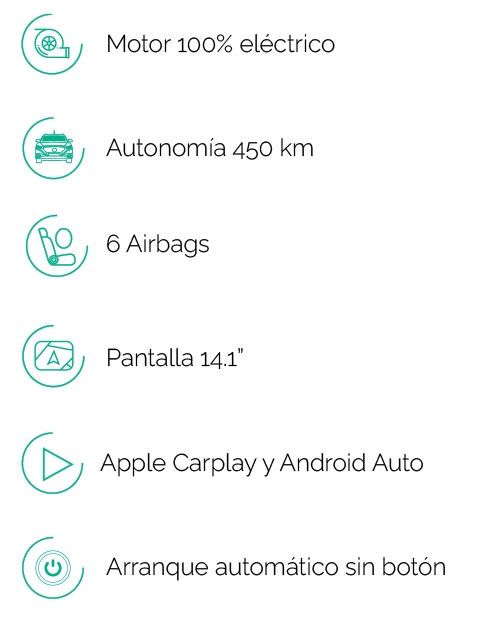 Motor 100% eléctrico

Autonomía 450 km

6 Airbags

Pantalla 14.1"

Apple Carplay y Android Auto

Arranque automático sin botón