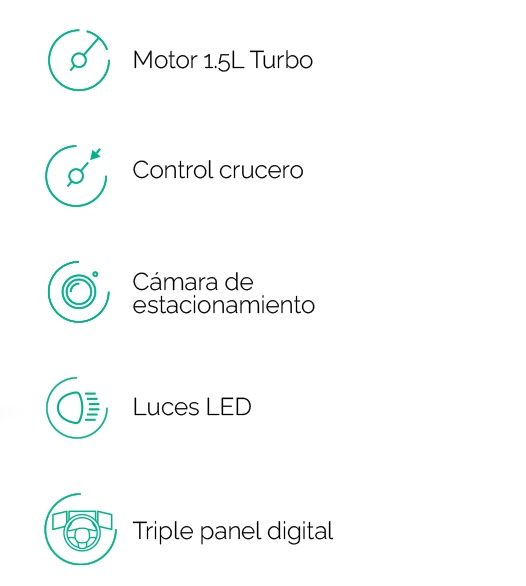 Motor 1.5L Turbo

Control crucero

Cámara de estacionamiento

Luces LED

Triple panel digital